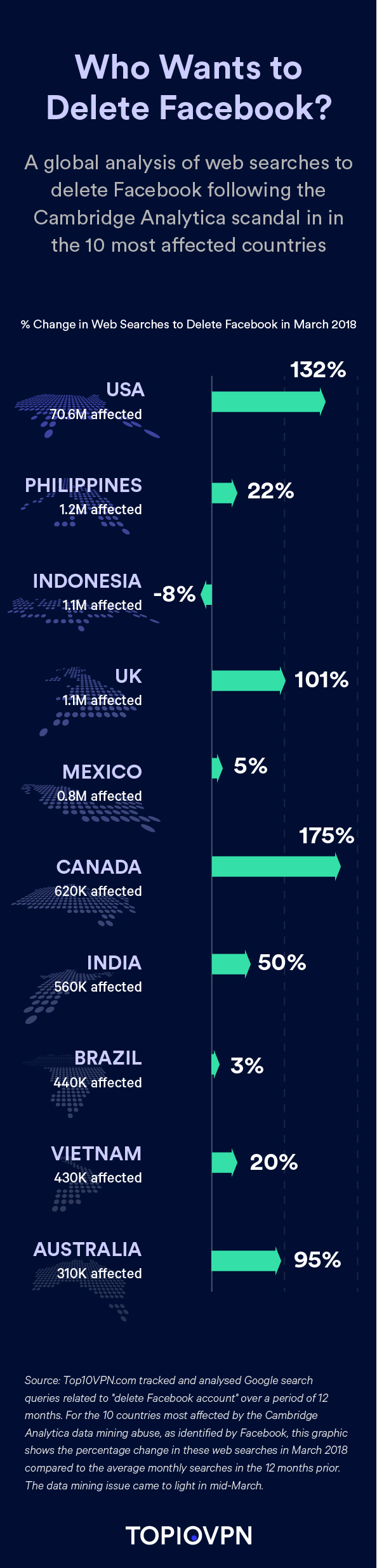 Who Wants to Delete Facebook?

A global analysis of web searches to delete Facebook following the Cambridge Analytica scandal in in the 10 most affected countries

% Change in Web Searches to Delete Facebook in March 2018

USA
70.6M affected
132%

PHILIPPINES
1.2M affected
22%

INDONESIA
1.1M affected
-8%

UK
1.1M affected
101%

MEXICO
0.8M affected
5%

CANADA
620K affected
175%

INDIA
560K affected
50%

BRAZIL
440K affected
3%

VIETNAM
430K affected
20%

AUSTRALIA
310K affected
95%

Source: Top10VPN.com tracked and analysed Google search queries related to "delete Facebook account" over a period of 12 months. For the 10 countries most affected by the Cambridge Analytica data mining abuse, as identified by Facebook, this graphic shows the percentage change in these web searches in March 2018 compared to the average monthly searches in the 12 months prior. The data mining issue came to light in mid-March.

TOP10VPN